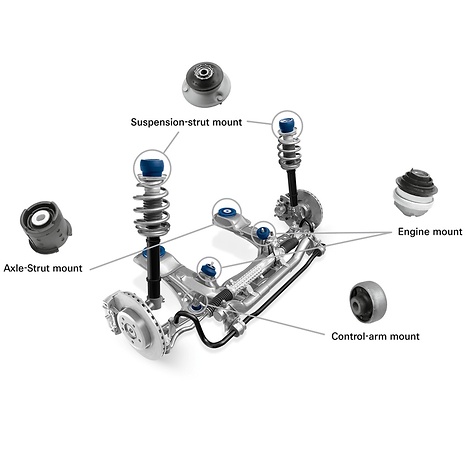 Suspension-strut mount

Engine mount

Axle-Strut mount

Control-arm mount