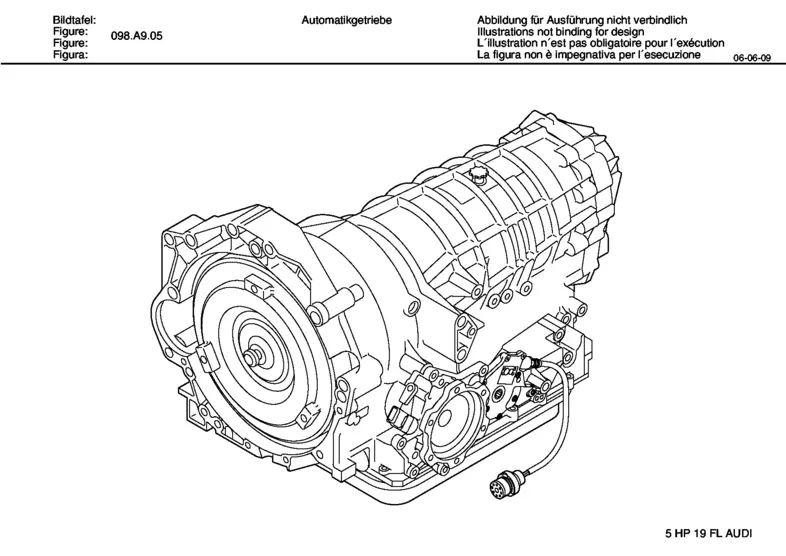 Bildtafel:
Figure:
Figure:
Figura:

098.A9.05

Automatikgetriebe

Abbildung für Ausführung nicht verbindlich
Illustrations not binding for design
L´illustration n´est pas obligatoire pour l´exécution
La figura non è impegnativa per l´esecuzione

06-06-09

5 HP 19 FL AUDI